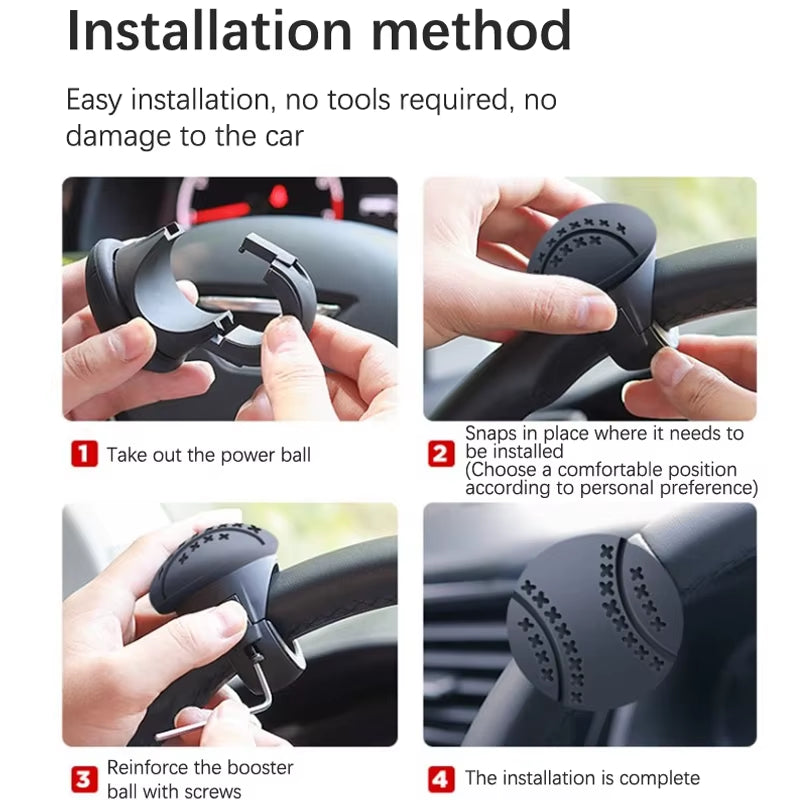 Installation method

Easy installation, no tools required, no damage to the car

1 Take out the power ball

2 Snaps in place where it needs to be installed
(Choose a comfortable position according to personal preference)

3 Reinforce the booster ball with screws

4 The installation is complete